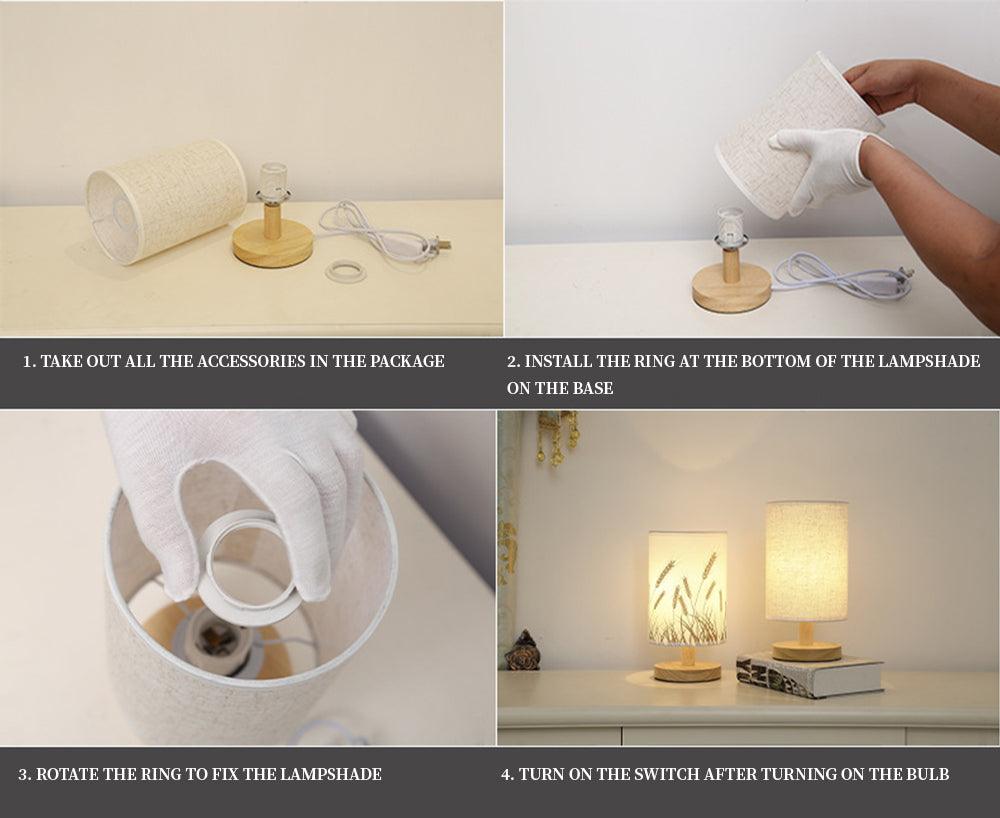 1. TAKE OUT ALL THE ACCESSORIES IN THE PACKAGE

2. INSTALL THE RING AT THE BOTTOM OF THE LAMPSHADE ON THE BASE

3. ROTATE THE RING TO FIX THE LAMPSHADE

4. TURN ON THE SWITCH AFTER TURNING ON THE BULB