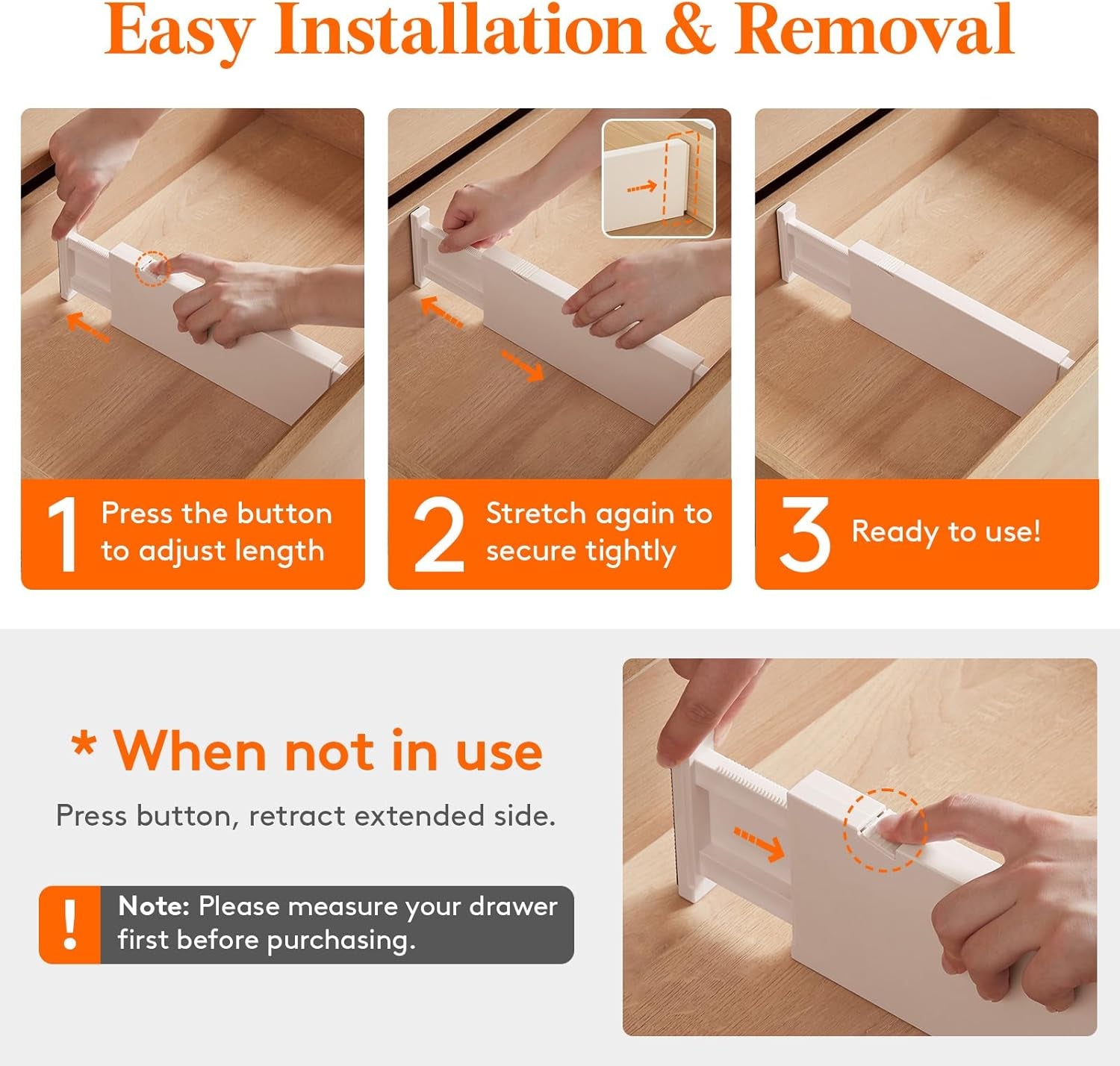 Easy Installation & Removal

1 Press the button to adjust length

2 Stretch again to secure tightly

3 Ready to use!

* When not in use

Press button, retract extended side.

! Note: Please measure your drawer first before purchasing.